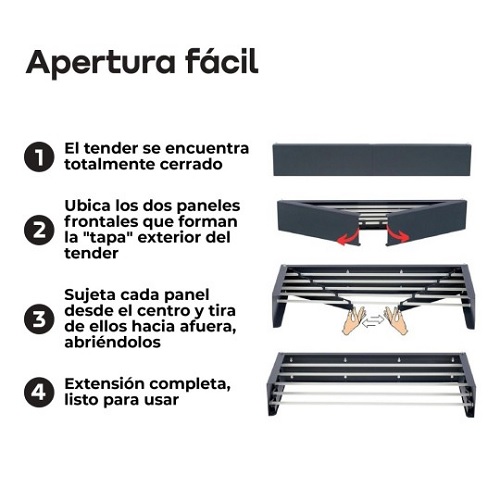 Apertura fácil

1 El tender se encuentra totalmente cerrado

2 Ubica los dos paneles frontales que forman la "tapa" exterior del tender

3 Sujeta cada panel desde el centro y tira de ellos hacia afuera, abriéndolos

4 Extensión completa, listo para usar